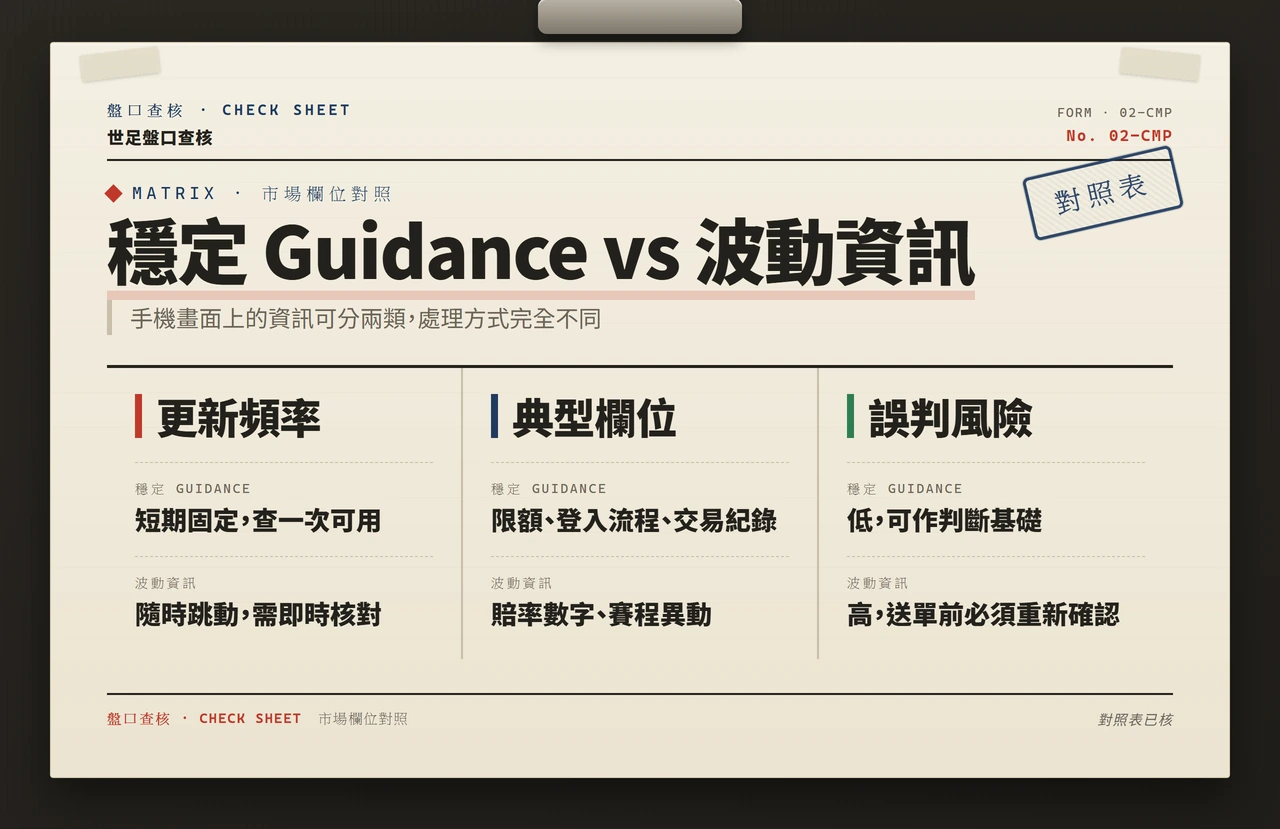 盤口查核 · CHECK SHEET
世足盤口查核

FORM · 02-CMP
No. 02-CMP

對照表

MATRIX · 市場欄位對照

穩定 Guidance vs 波動資訊

手機畫面上的資訊可分兩類，處理方式完全不同

更新頻率

穩定 GUIDANCE
短期固定，查一次可用

波動資訊
隨時跳動，需即時核對

典型欄位

穩定 GUIDANCE
限額、登入流程、交易紀錄

波動資訊
賠率數字、賽程異動

誤判風險

穩定 GUIDANCE
低，可作判斷基礎

波動資訊
高，送單前必須重新確認

盤口查核 · CHECK SHEET 市場欄位對照

對照表已核